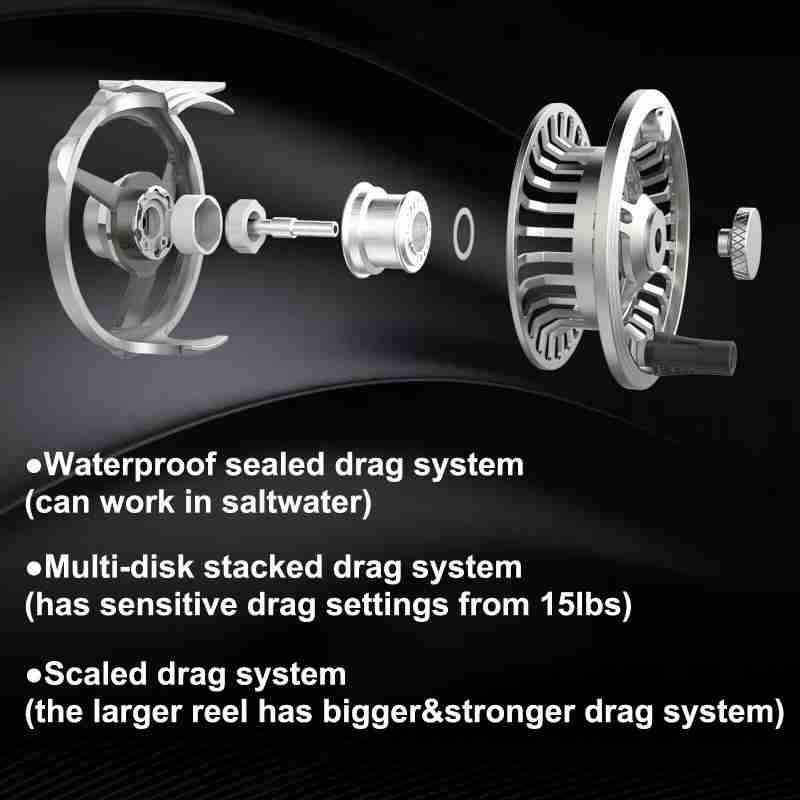 ●Waterproof sealed drag system
(can work in saltwater)

●Multi-disk stacked drag system
(has sensitive drag settings from 15lbs)

●Scaled drag system
(the larger reel has bigger&stronger drag system)