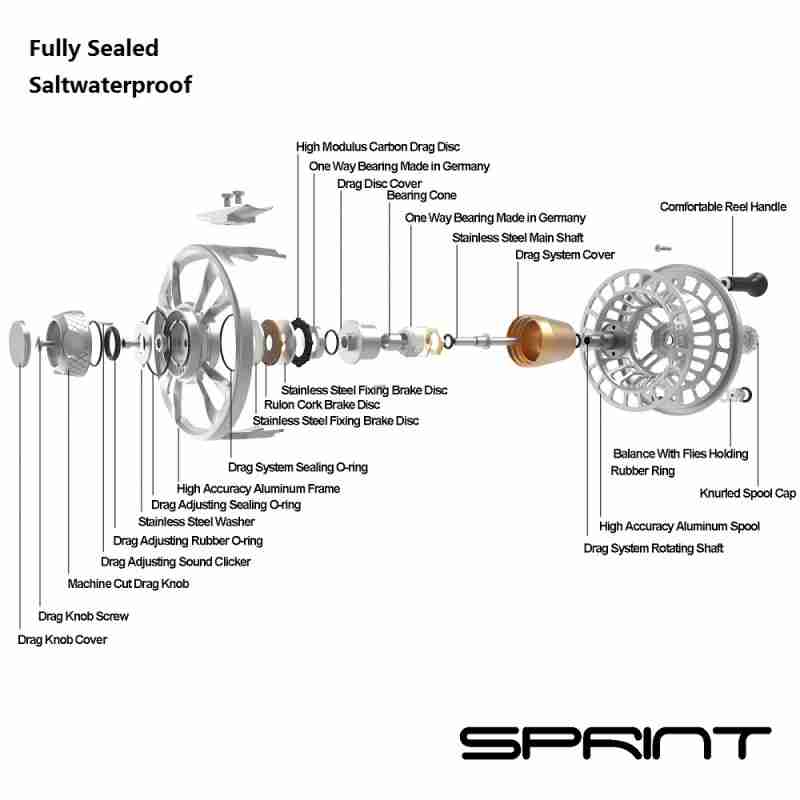 Fully Sealed
Saltwaterproof

High Modulus Carbon Drag Disc
One Way Bearing Made in Germany
Drag Disc Cover
Bearing Cone
One Way Bearing Made in Germany
Stainless Steel Main Shaft
Drag System Cover
Comfortable Reel Handle

Stainless Steel Fixing Brake Disc
Rulon Cork Brake Disc
Stainless Steel Fixing Brake Disc
Drag System Sealing O-ring
High Accuracy Aluminum Frame
Drag Adjusting Sealing O-ring
Stainless Steel Washer
Drag Adjusting Rubber O-ring
Drag Adjusting Sound Clicker
Machine Cut Drag Knob
Drag Knob Screw
Drag Knob Cover

Balance With Flies Holding Rubber Ring
Knurled Spool Cap
High Accuracy Aluminum Spool
Drag System Rotating Shaft

SPRINT