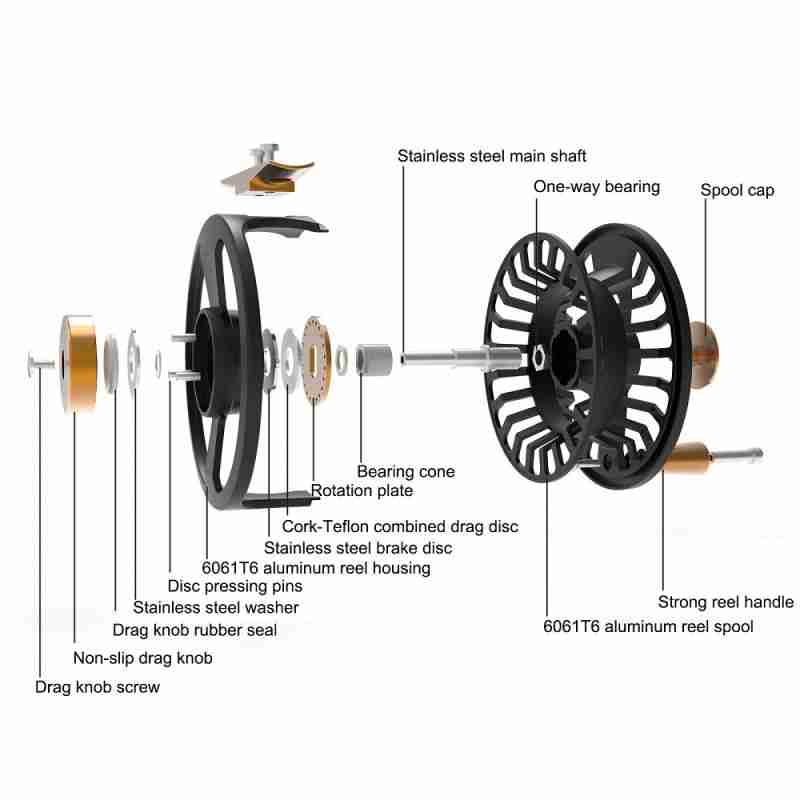 Stainless steel main shaft
One-way bearing
Spool cap
Bearing cone
Rotation plate
Cork-Teflon combined drag disc
Stainless steel brake disc
6061T6 aluminum reel housing
Disc pressing pins
Stainless steel washer
Drag knob rubber seal
Non-slip drag knob
Drag knob screw
Strong reel handle
6061T6 aluminum reel spool